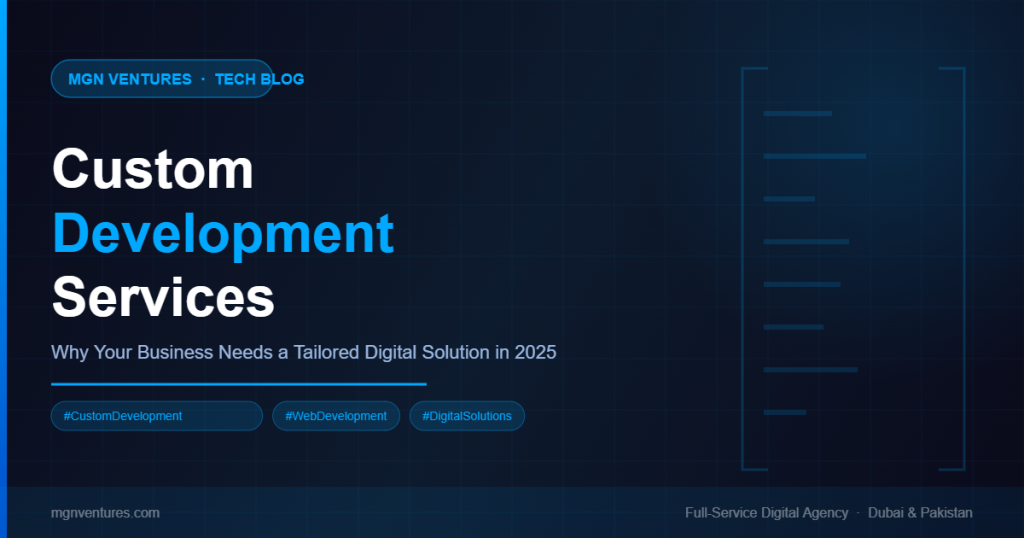 MGN VENTURES · TECH BLOG

Custom Development Services

Why Your Business Needs a Tailored Digital Solution in 2025

#CustomDevelopment #WebDevelopment #DigitalSolutions

mgnventures.com

Full-Service Digital Agency · Dubai & Pakistan